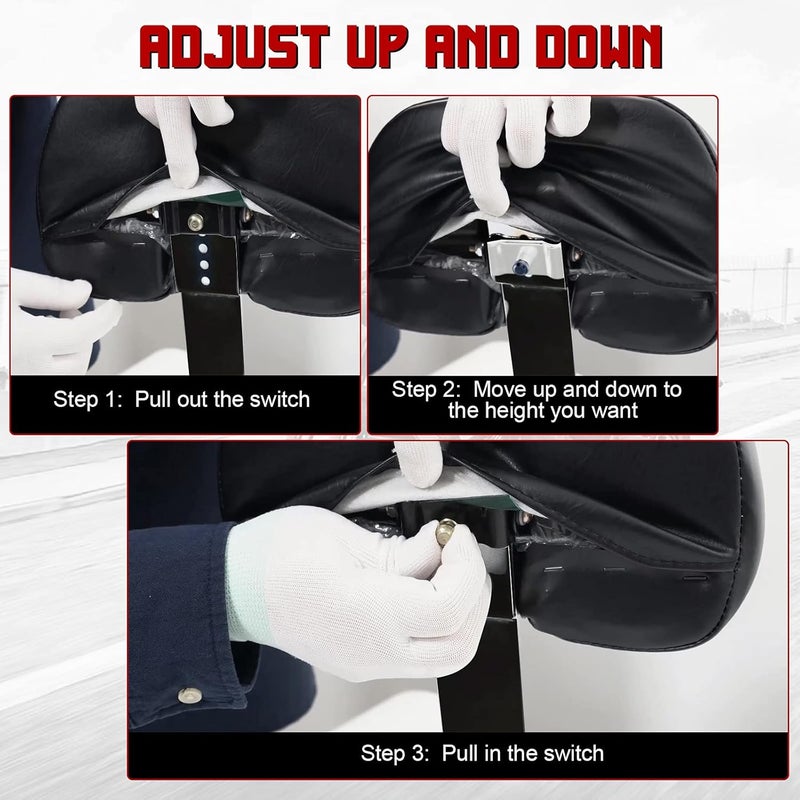 ADJUST UP AND DOWN

Step 1: Pull out the switch

Step 2: Move up and down to the height you want

Step 3: Pull in the switch